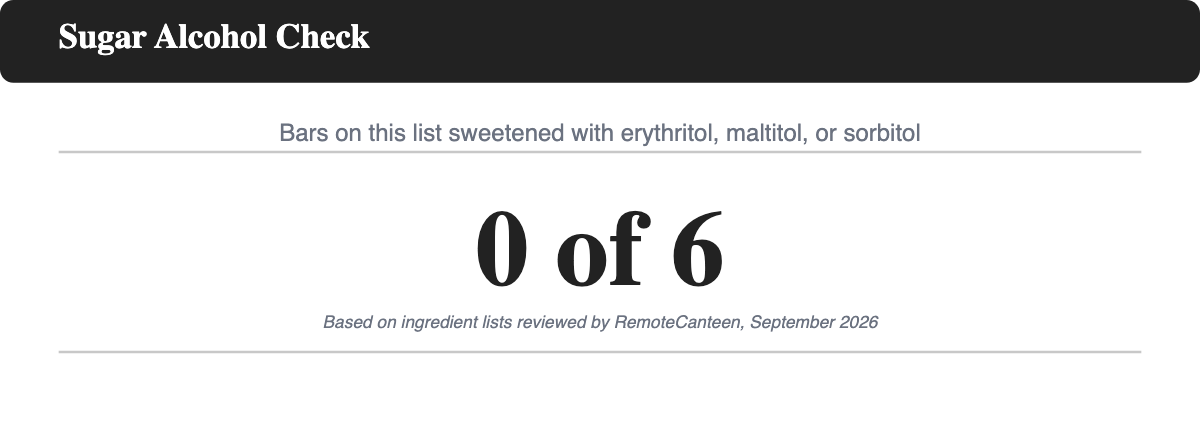 Sugar Alcohol Check

Bars on this list sweetened with erythritol, maltitol, or sorbitol

0 of 6

Based on ingredient lists reviewed by RemoteCanteen, September 2026